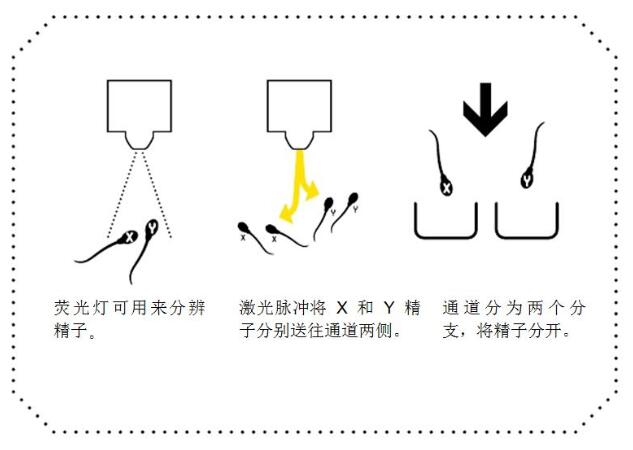 X Y

X X Y Y

X Y

荧光灯可用来分辨精子。

激光脉冲将 X 和 Y 精子分别送往通道两侧。

通道分为两个分支，将精子分开。